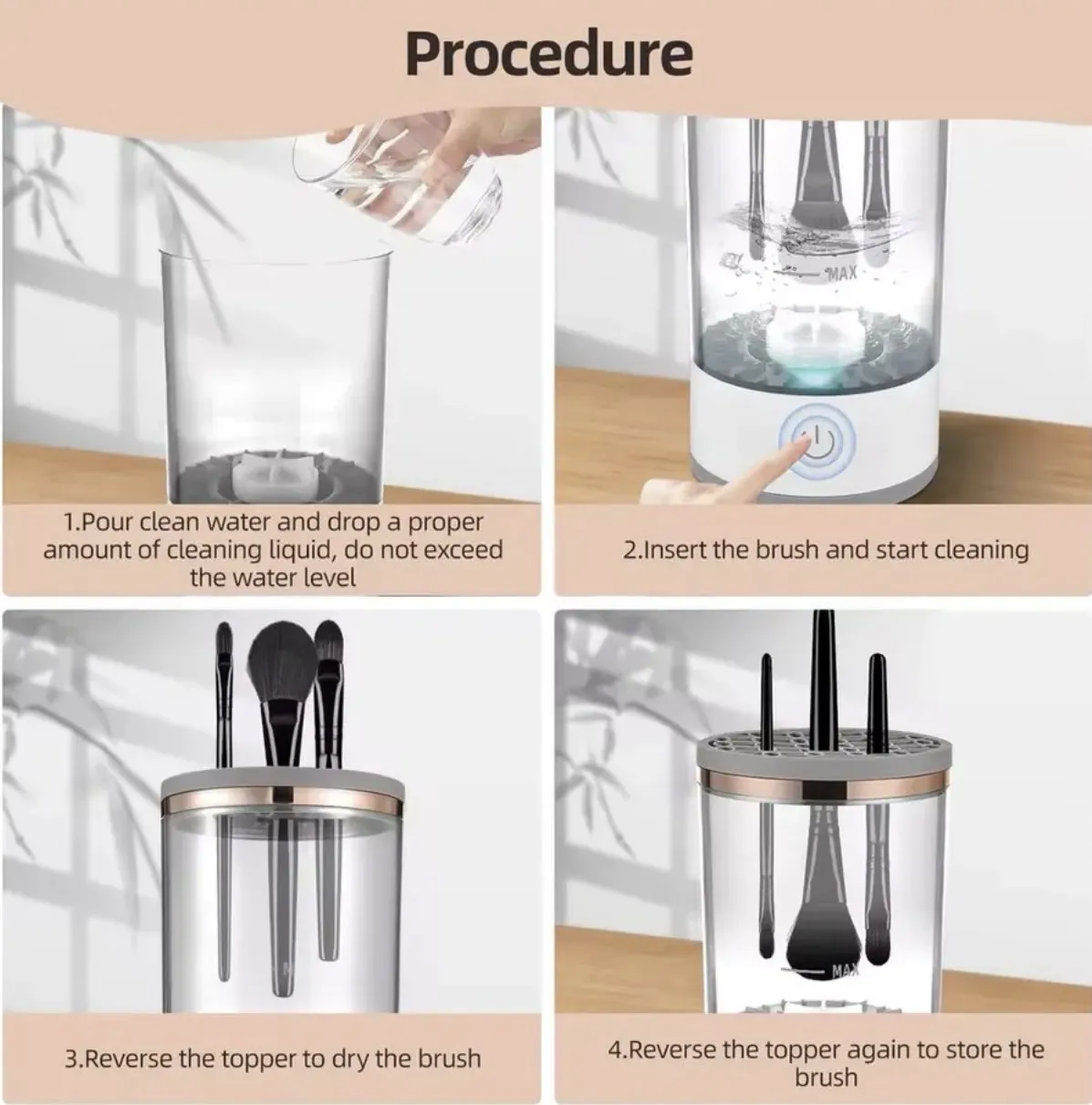 Procedure

MAX

1.Pour clean water and drop a proper amount of cleaning liquid, do not exceed the water level

2.Insert the brush and start cleaning

MAX

3.Reverse the topper to dry the brush

4.Reverse the topper again to store the brush